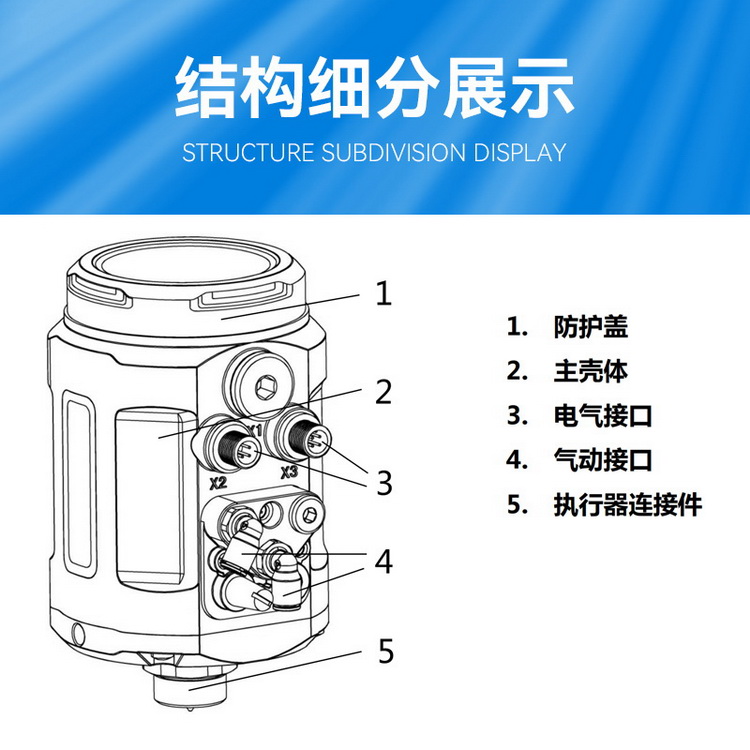 结构细分展示

STRUCTURE SUBDIVISION DISPLAY

1
2
X1
X2
X3
3
4
5

1. 防护盖
2. 主壳体
3. 电气接口
4. 气动接口
5. 执行器连接件